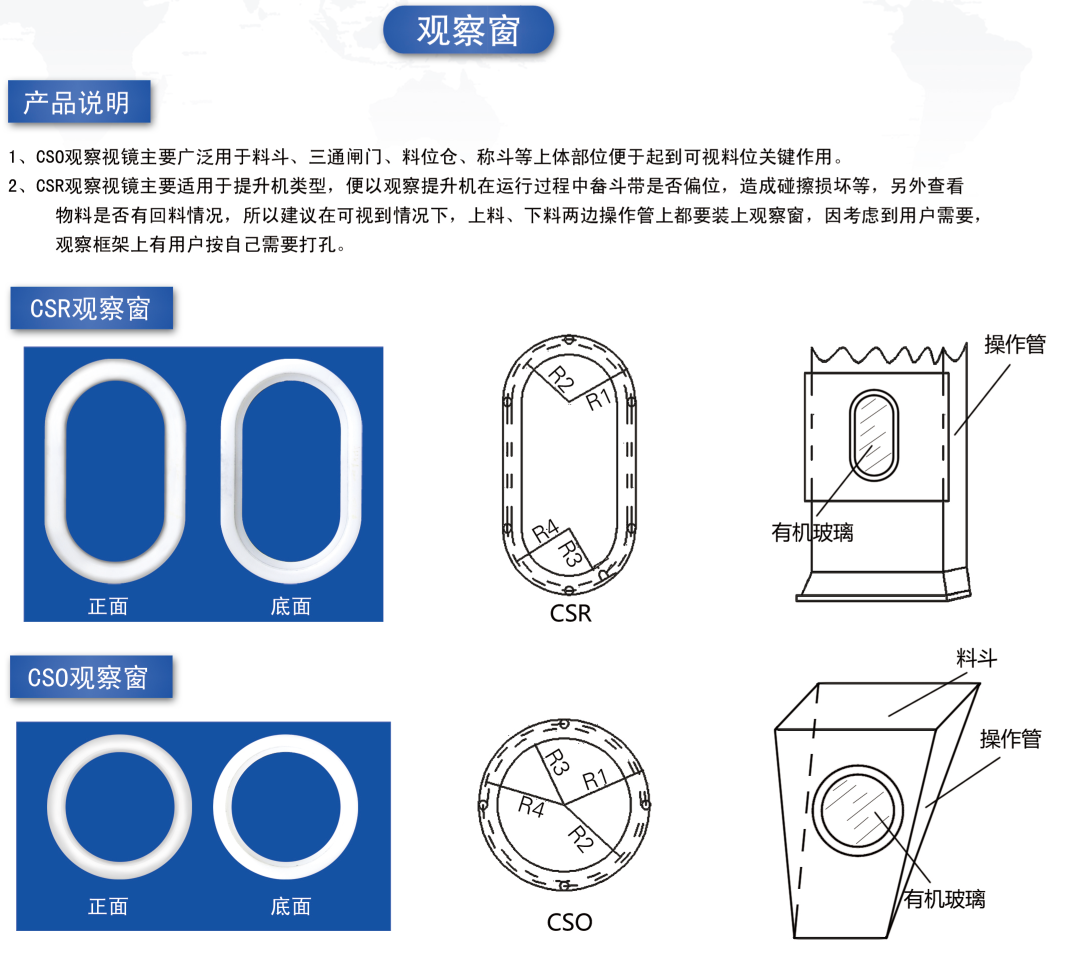 观察窗

产品说明

1、CSO观察视镜主要广泛用于料斗、三通闸门、料位仓、称斗等上体部位便于起到可视料位关键作用。
2、CSR观察视镜主要适用于提升机类型，便以观察提升机在运行过程中备斗带是否偏位，造成碰擦损坏等，另外查看物料是否有回料情况，所以建议在可视到情况下，上料、下料两边操作管上都要装上观察窗，因考虑到用户需要，观察框架上有用户按自己需要打孔。

CSR观察窗

正面
底面

R2
R1
R4
R3
CSR

操作管
有机玻璃

CSO观察窗

正面
底面

R3
R1
R4
R2
CSO

料斗
操作管
有机玻璃